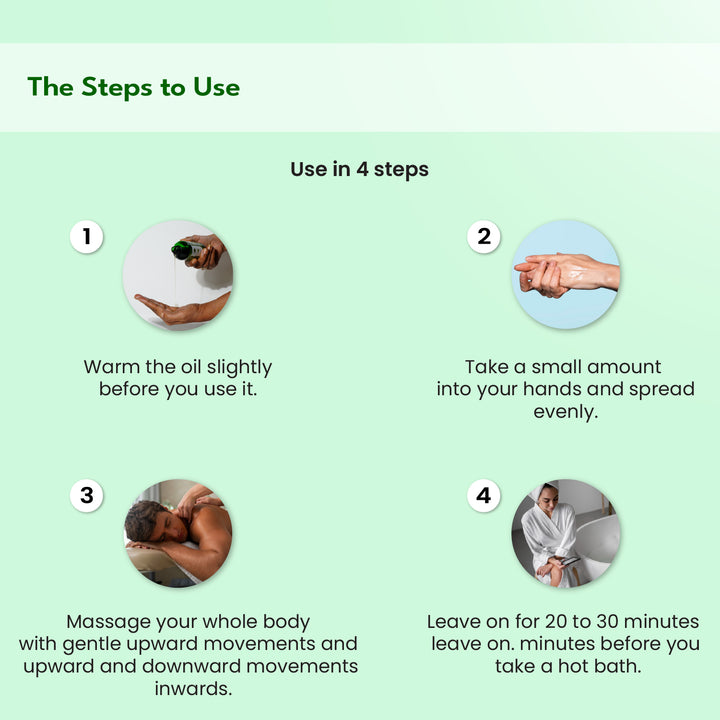 The Steps to Use

Use in 4 steps

1

Warm the oil slightly before you use it.

2

Take a small amount into your hands and spread evenly.

3

Massage your whole body with gentle upward movements and upward and downward movements inwards.

4

Leave on for 20 to 30 minutes leave on. minutes before you take a hot bath.