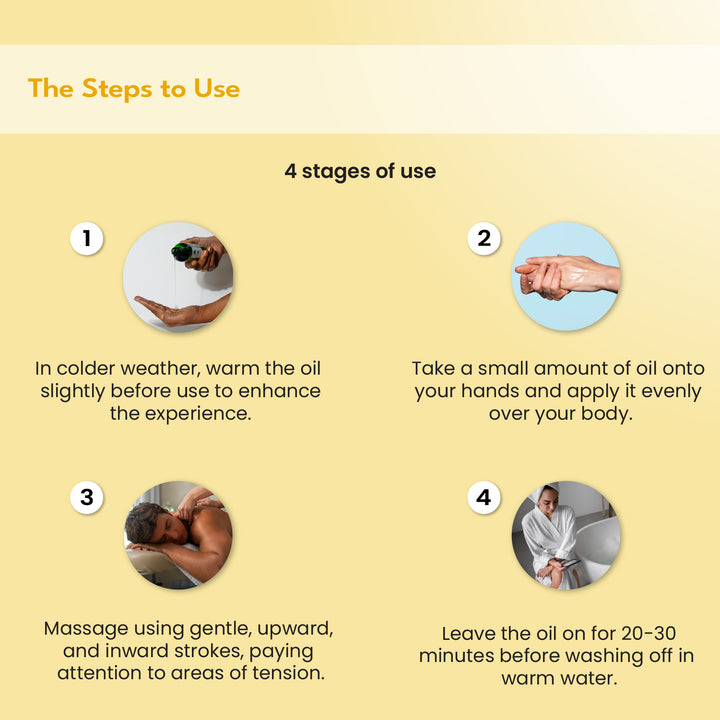 The Steps to Use

4 stages of use

1

In colder weather, warm the oil slightly before use to enhance the experience.

2

Take a small amount of oil onto your hands and apply it evenly over your body.

3

Massage using gentle, upward, and inward strokes, paying attention to areas of tension.

4

Leave the oil on for 20-30 minutes before washing off in warm water.