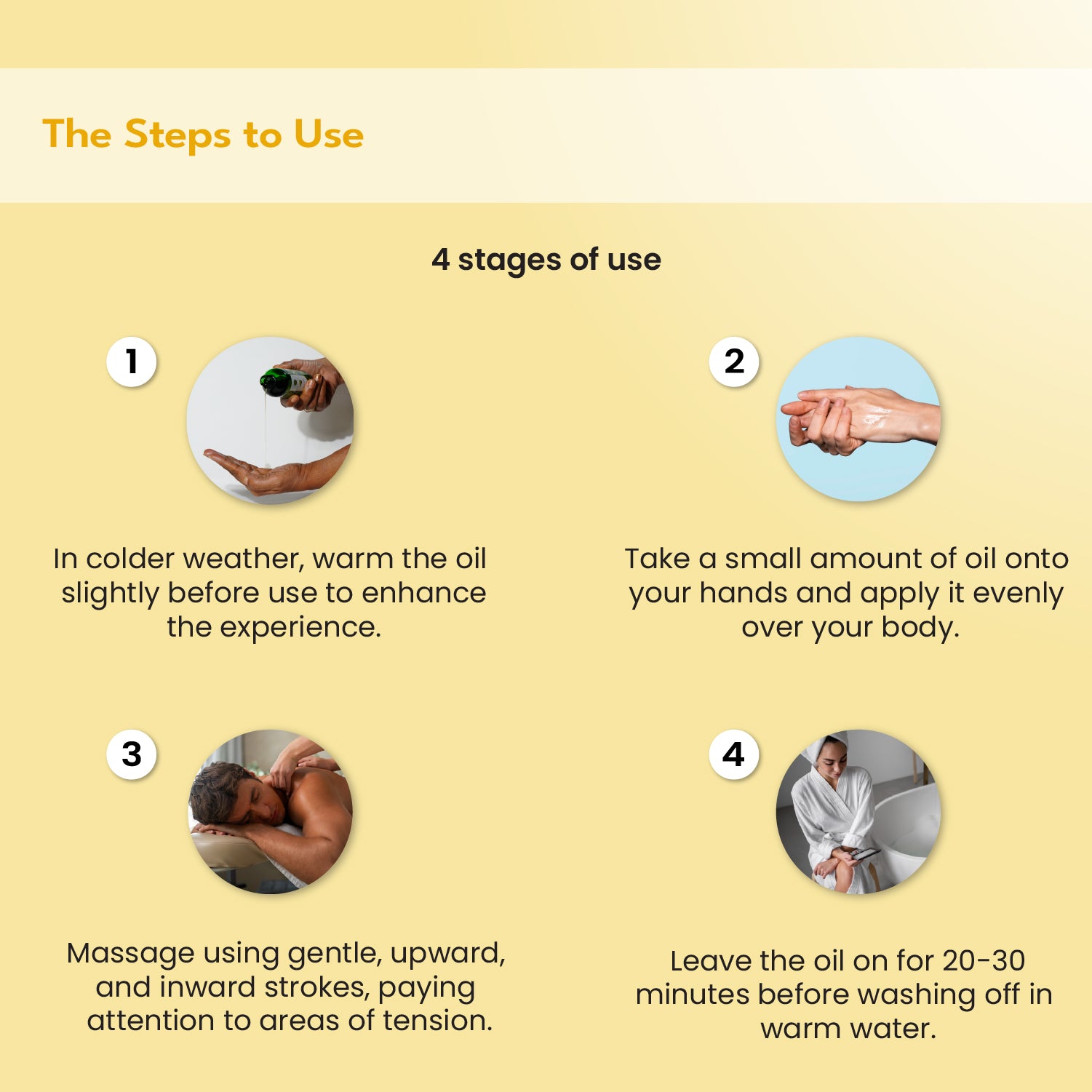 The Steps to Use

4 stages of use

1

In colder weather, warm the oil slightly before use to enhance the experience.

2

Take a small amount of oil onto your hands and apply it evenly over your body.

3

Massage using gentle, upward, and inward strokes, paying attention to areas of tension.

4

Leave the oil on for 20-30 minutes before washing off in warm water.